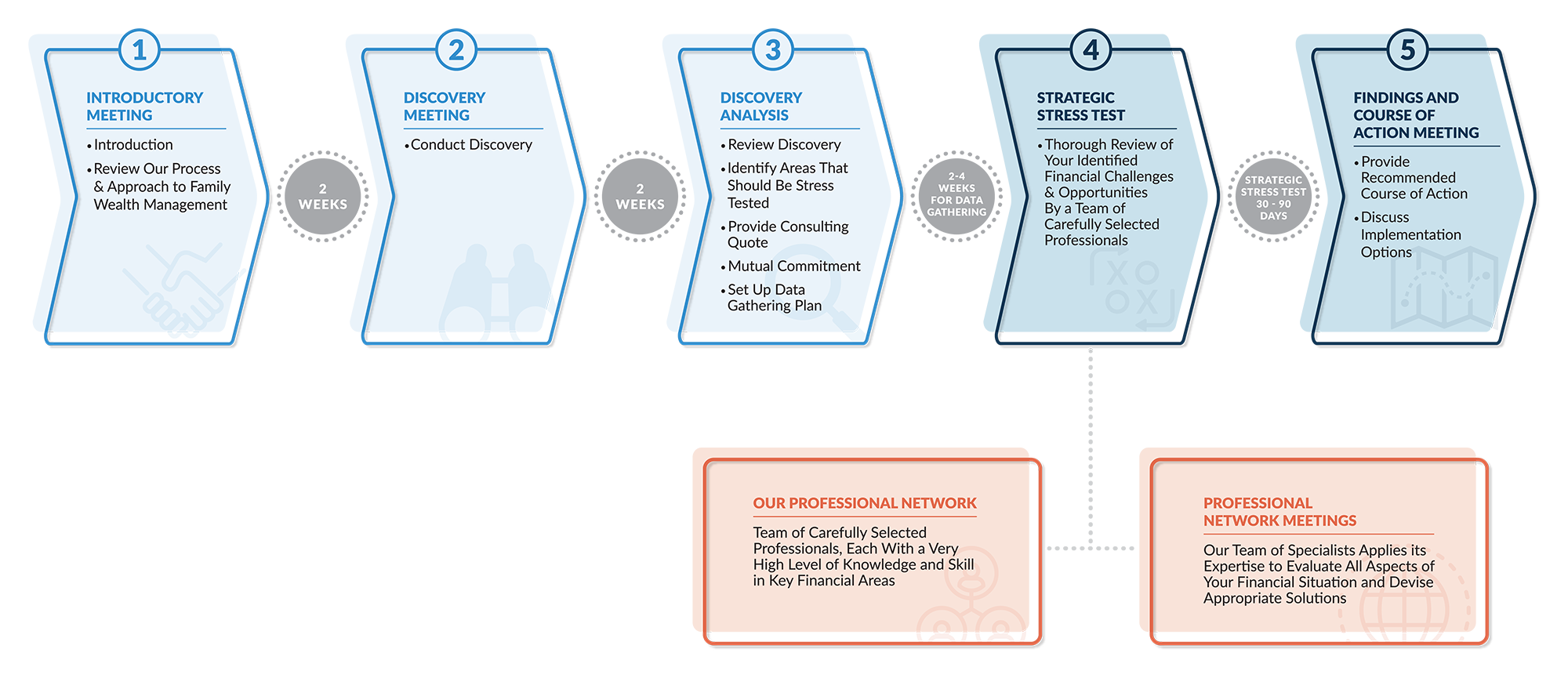 1

INTRODUCTORY MEETING

• Introduction

• Review Our Process & Approach to Family Wealth Management

2 WEEKS

2

DISCOVERY MEETING

• Conduct Discovery

2 WEEKS

3

DISCOVERY ANALYSIS

• Review Discovery

• Identify Areas That Should Be Stress Tested

• Provide Consulting Quote

• Mutual Commitment

• Set Up Data Gathering Plan

2-4 WEEKS FOR DATA GATHERING

4

STRATEGIC STRESS TEST

• Thorough Review of Your Identified Financial Challenges & Opportunities By a Team of Carefully Selected Professionals

STRATEGIC STRESS TEST 30 - 90 DAYS

5

FINDINGS AND COURSE OF ACTION MEETING

• Provide Recommended Course of Action

• Discuss Implementation Options

OUR PROFESSIONAL NETWORK

Team of Carefully Selected Professionals, Each With a Very High Level of Knowledge and Skill in Key Financial Areas

PROFESSIONAL NETWORK MEETINGS

Our Team of Specialists Applies its Expertise to Evaluate All Aspects of Your Financial Situation and Devise Appropriate Solutions