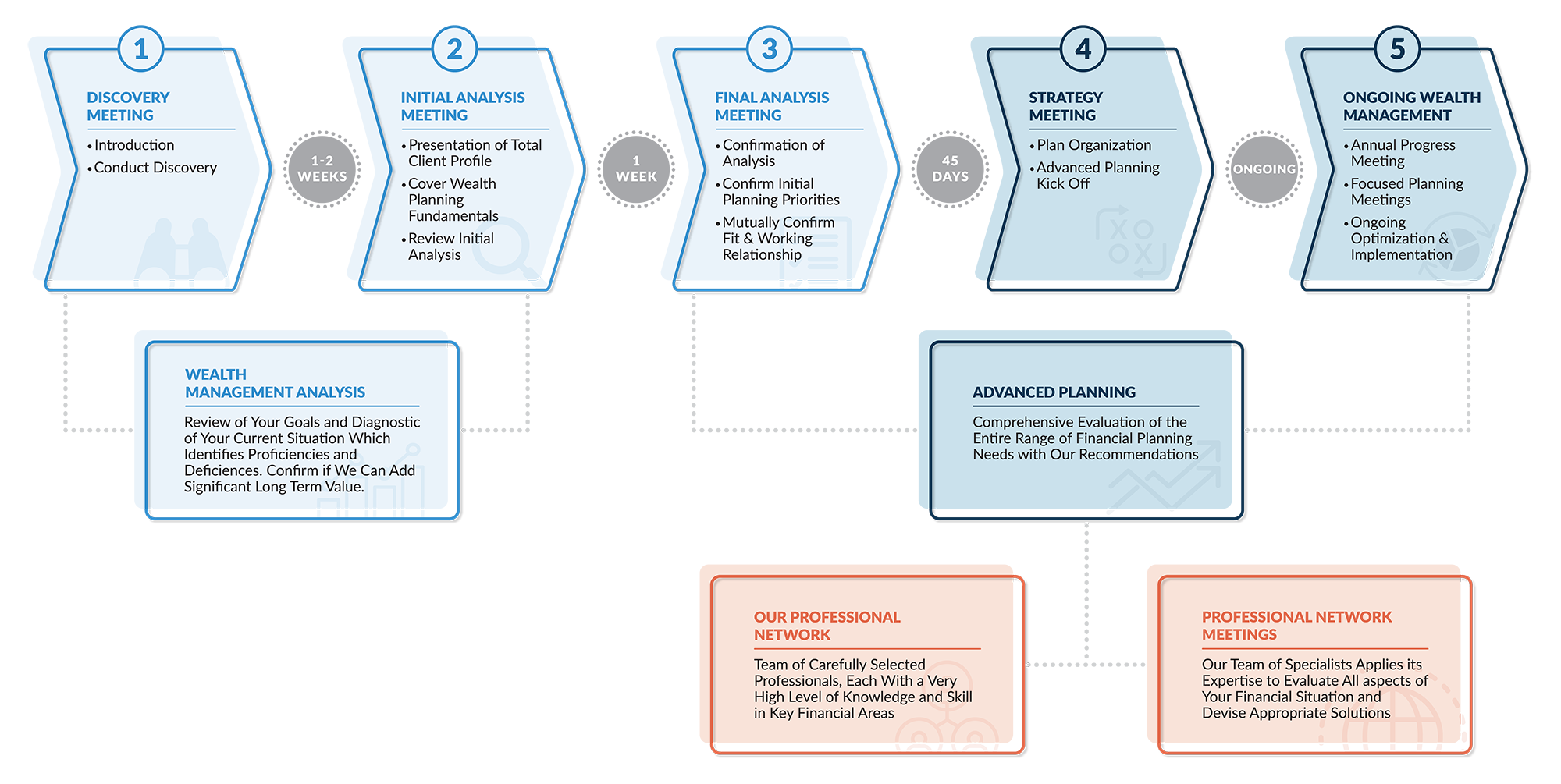 1

DISCOVERY MEETING

• Introduction
• Conduct Discovery

1-2 WEEKS

2

INITIAL ANALYSIS MEETING

• Presentation of Total Client Profile
• Cover Wealth Planning Fundamentals
• Review Initial Analysis

1 WEEK

3

FINAL ANALYSIS MEETING

• Confirmation of Analysis
• Confirm Initial Planning Priorities
• Mutually Confirm Fit & Working Relationship

45 DAYS

4

STRATEGY MEETING

• Plan Organization
• Advanced Planning Kick Off

ONGOING

5

ONGOING WEALTH MANAGEMENT

• Annual Progress Meeting
• Focused Planning Meetings
• Ongoing Optimization & Implementation

WEALTH MANAGEMENT ANALYSIS

Review of Your Goals and Diagnostic of Your Current Situation Which Identifies Proficiencies and Deficiences. Confirm if We Can Add Significant Long Term Value.

ADVANCED PLANNING

Comprehensive Evaluation of the Entire Range of Financial Planning Needs with Our Recommendations

OUR PROFESSIONAL NETWORK

Team of Carefully Selected Professionals, Each With a Very High Level of Knowledge and Skill in Key Financial Areas

PROFESSIONAL NETWORK MEETINGS

Our Team of Specialists Applies its Expertise to Evaluate All aspects of Your Financial Situation and Devise Appropriate Solutions