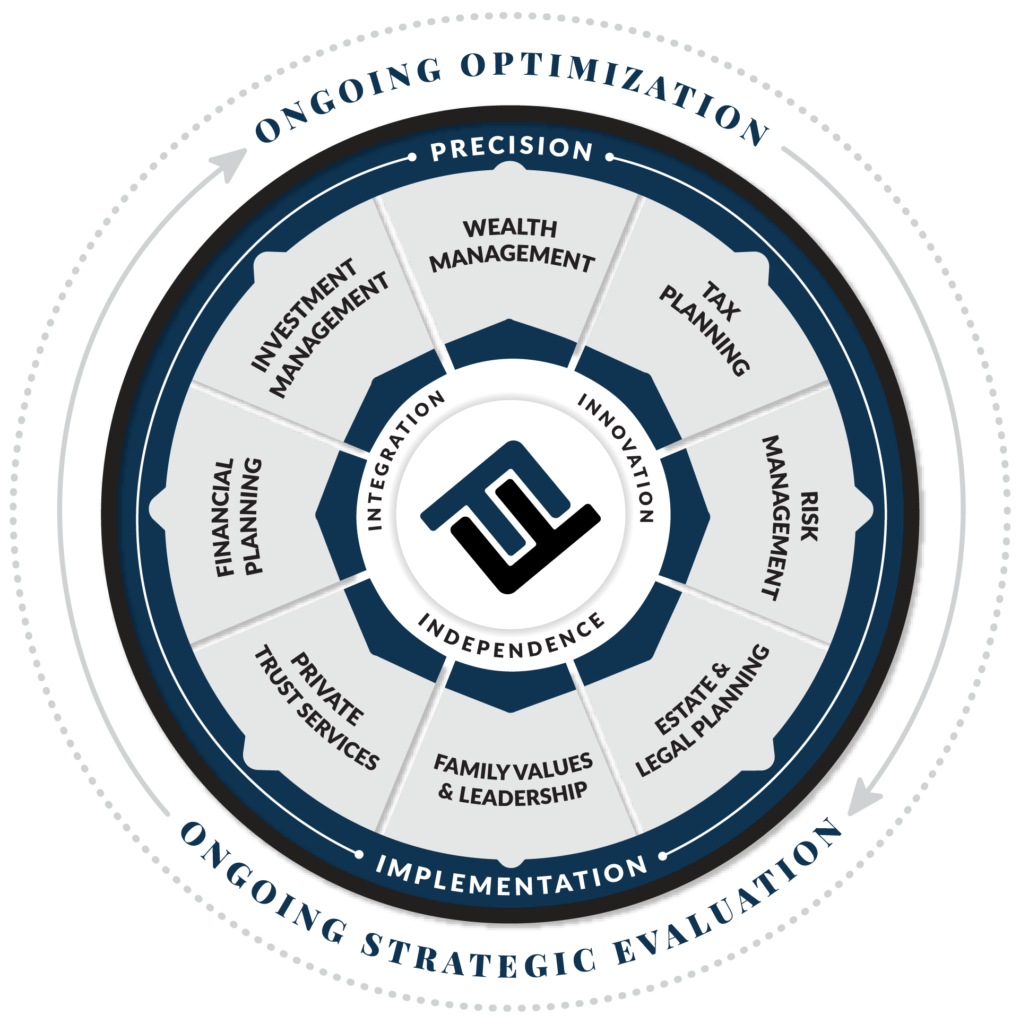 ONGOING OPTIMIZATION

PRECISION

WEALTH MANAGEMENT

TAX PLANNING

RISK MANAGEMENT

ESTATE & LEGAL PLANNING

FAMILY VALUES & LEADERSHIP

PRIVATE TRUST SERVICES

FINANCIAL PLANNING

INVESTMENT MANAGEMENT

INTEGRATION

INNOVATION

INDEPENDENCE

IMPLEMENTATION

ONGOING STRATEGIC EVALUATION