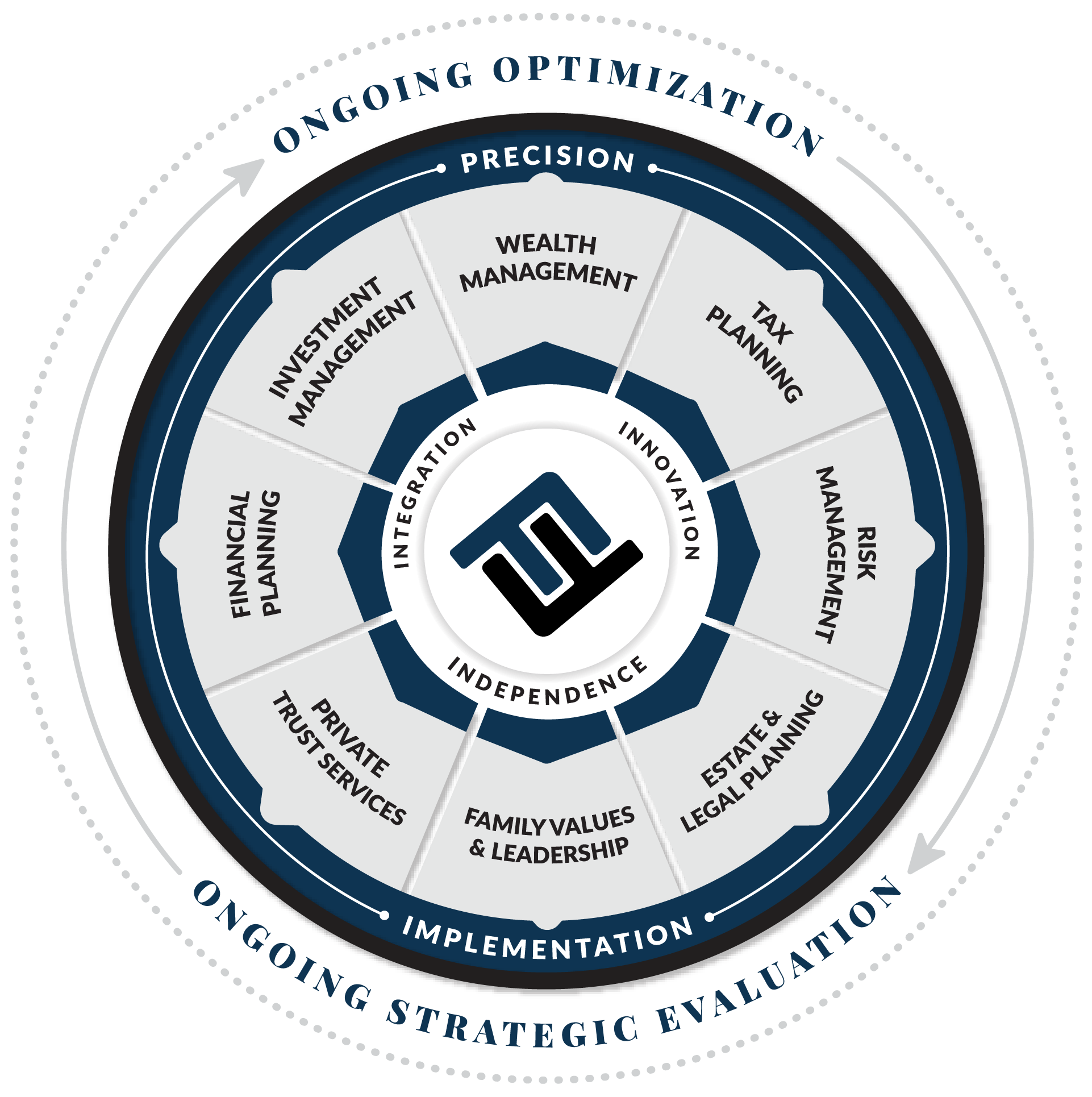 ONGOING OPTIMIZATION

PRECISION

WEALTH MANAGEMENT

TAX PLANNING

RISK MANAGEMENT

ESTATE & LEGAL PLANNING

FAMILY VALUES & LEADERSHIP

PRIVATE TRUST SERVICES

FINANCIAL PLANNING

INVESTMENT MANAGEMENT

INTEGRATION

INNOVATION

INDEPENDENCE

IMPLEMENTATION

ONGOING STRATEGIC EVALUATION