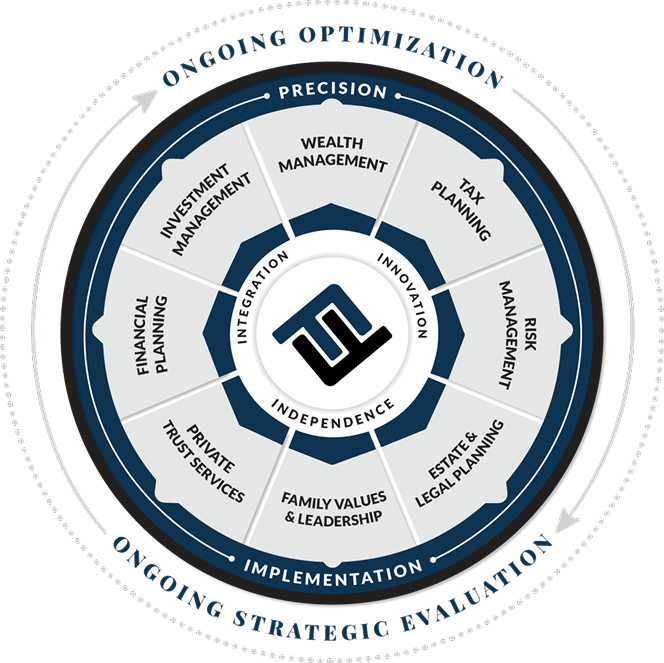 ONGOING OPTIMIZATION

PRECISION

WEALTH MANAGEMENT

TAX PLANNING

RISK MANAGEMENT

ESTATE & LEGAL PLANNING

FAMILY VALUES & LEADERSHIP

PRIVATE TRUST SERVICES

FINANCIAL PLANNING

INVESTMENT MANAGEMENT

INTEGRATION

INNOVATION

INDEPENDENCE

IMPLEMENTATION

ONGOING STRATEGIC EVALUATION